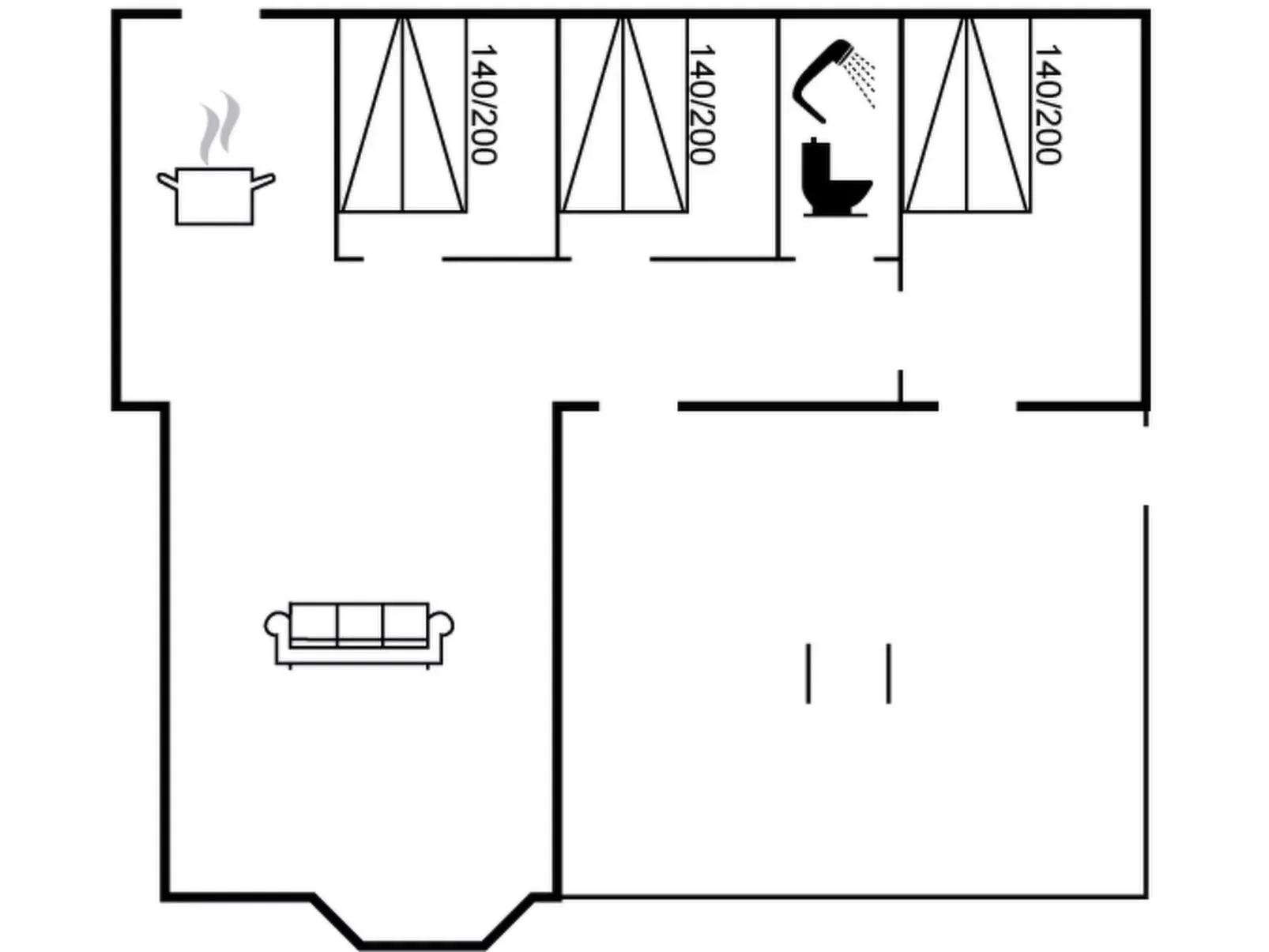 140/200

140/200

140/200