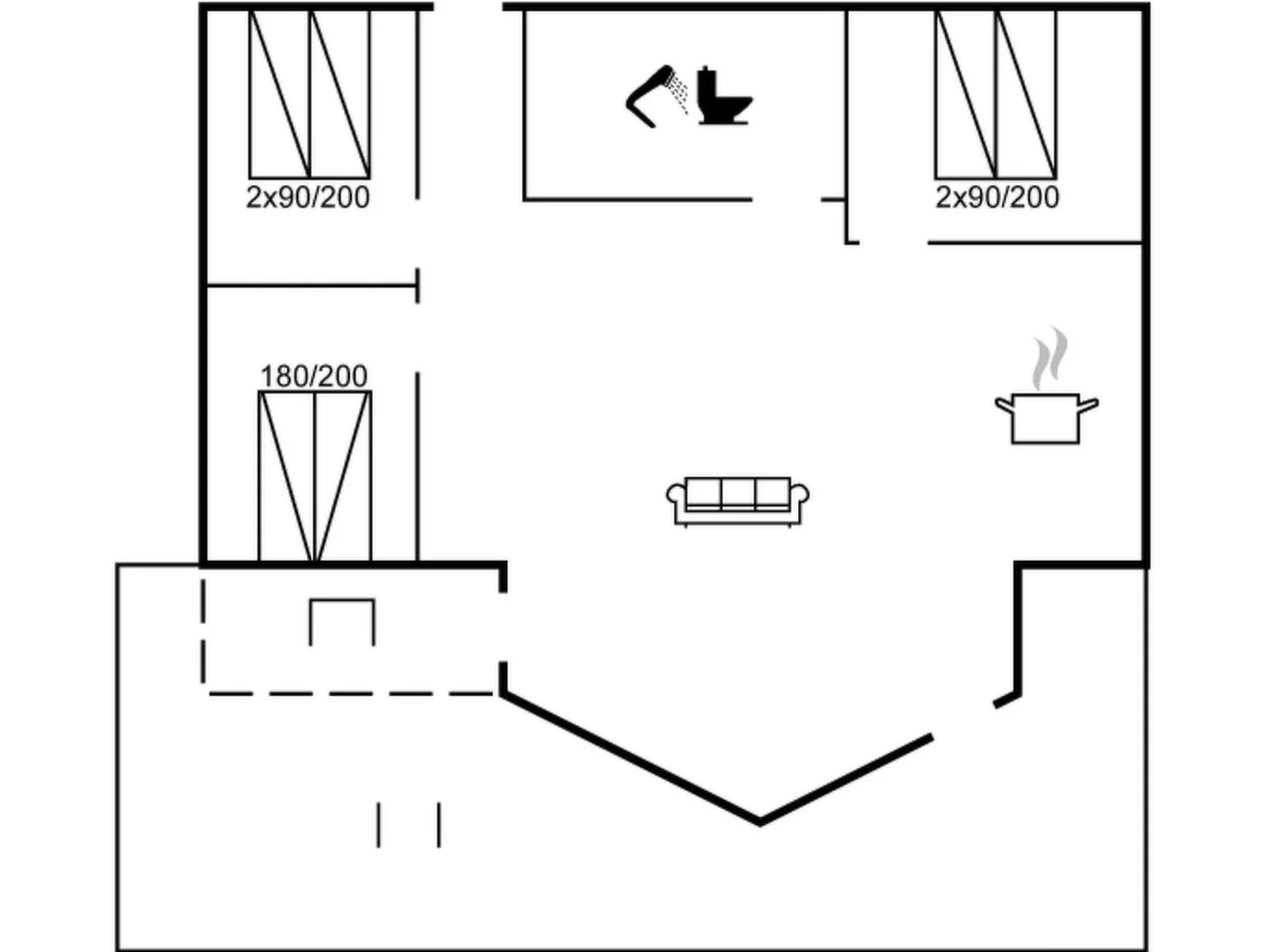 2x90/200

2x90/200

180/200