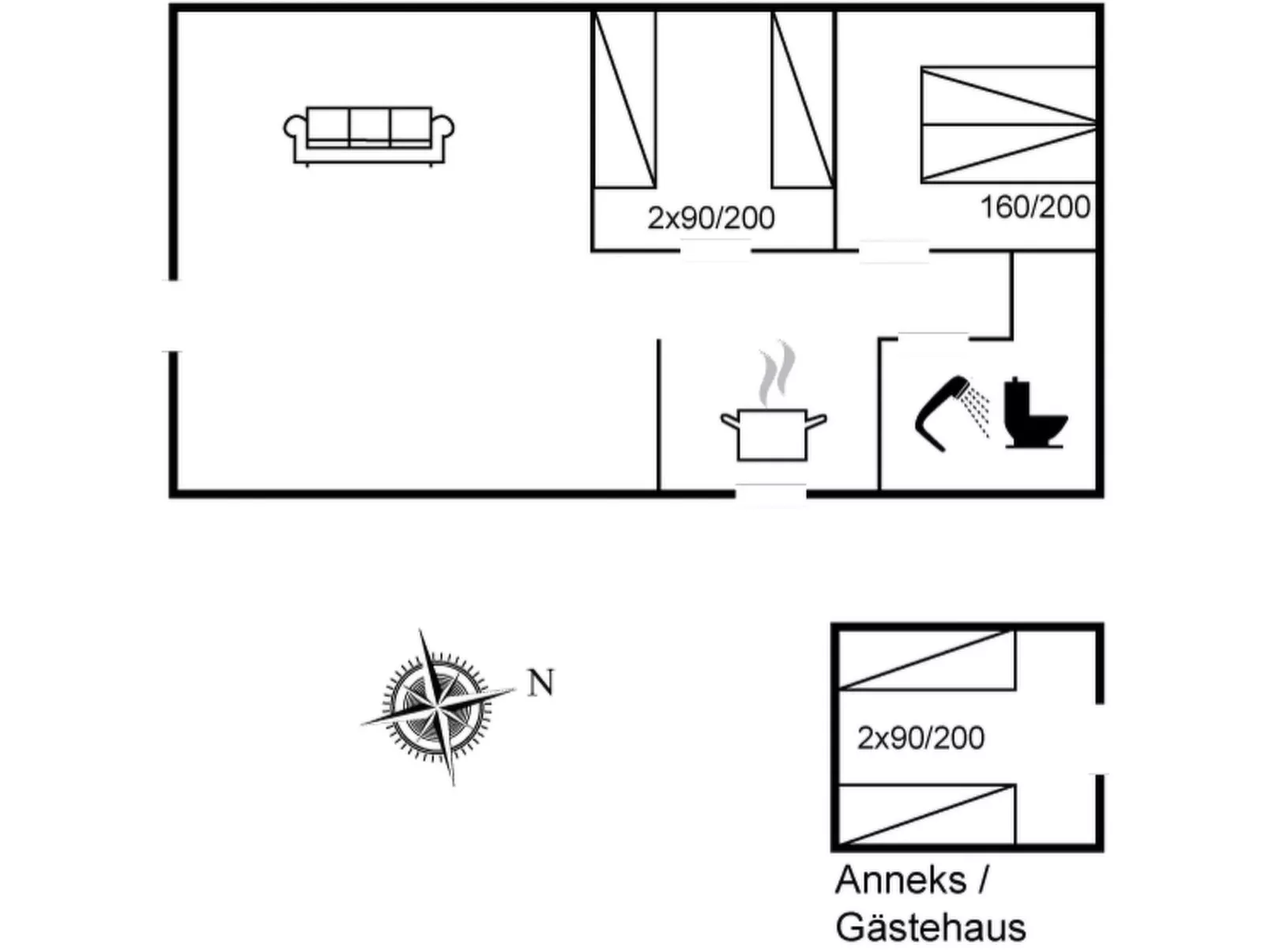 2x90/200

160/200

N

2x90/200

Anneks / Gästehaus