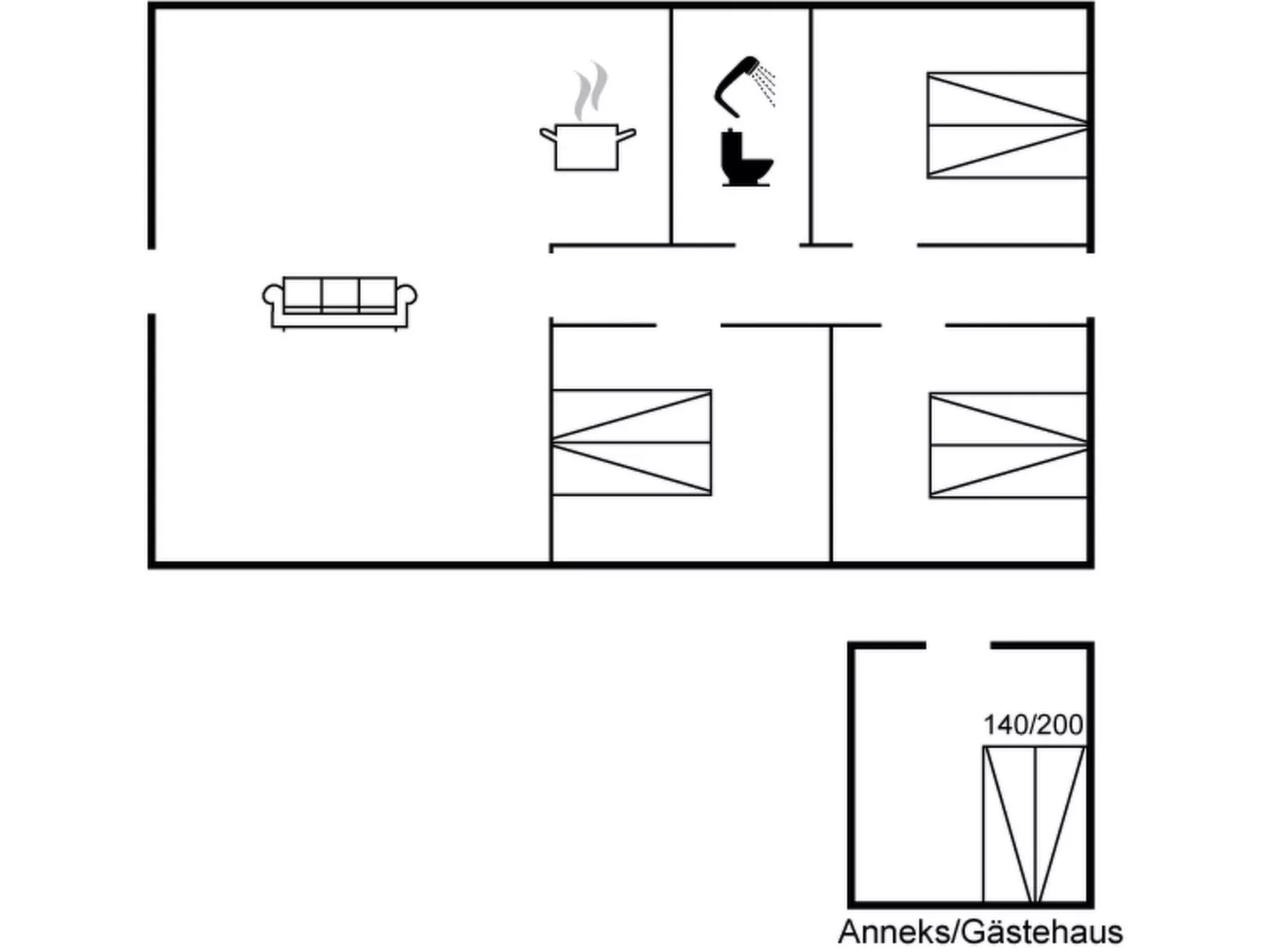 140/200

Anneks/Gästehaus