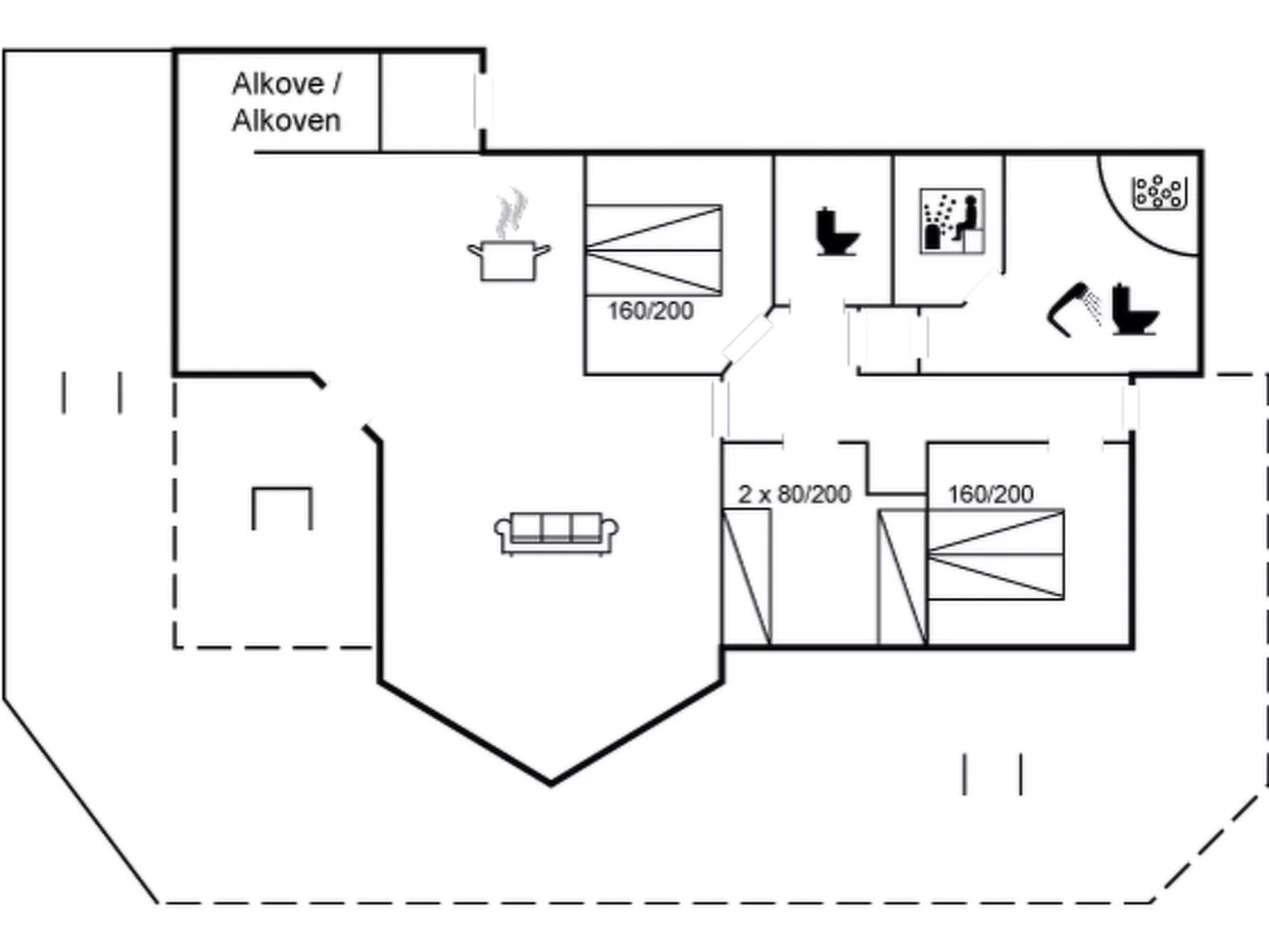 Alkove /
Alkoven

160/200

2 x 80/200

160/200