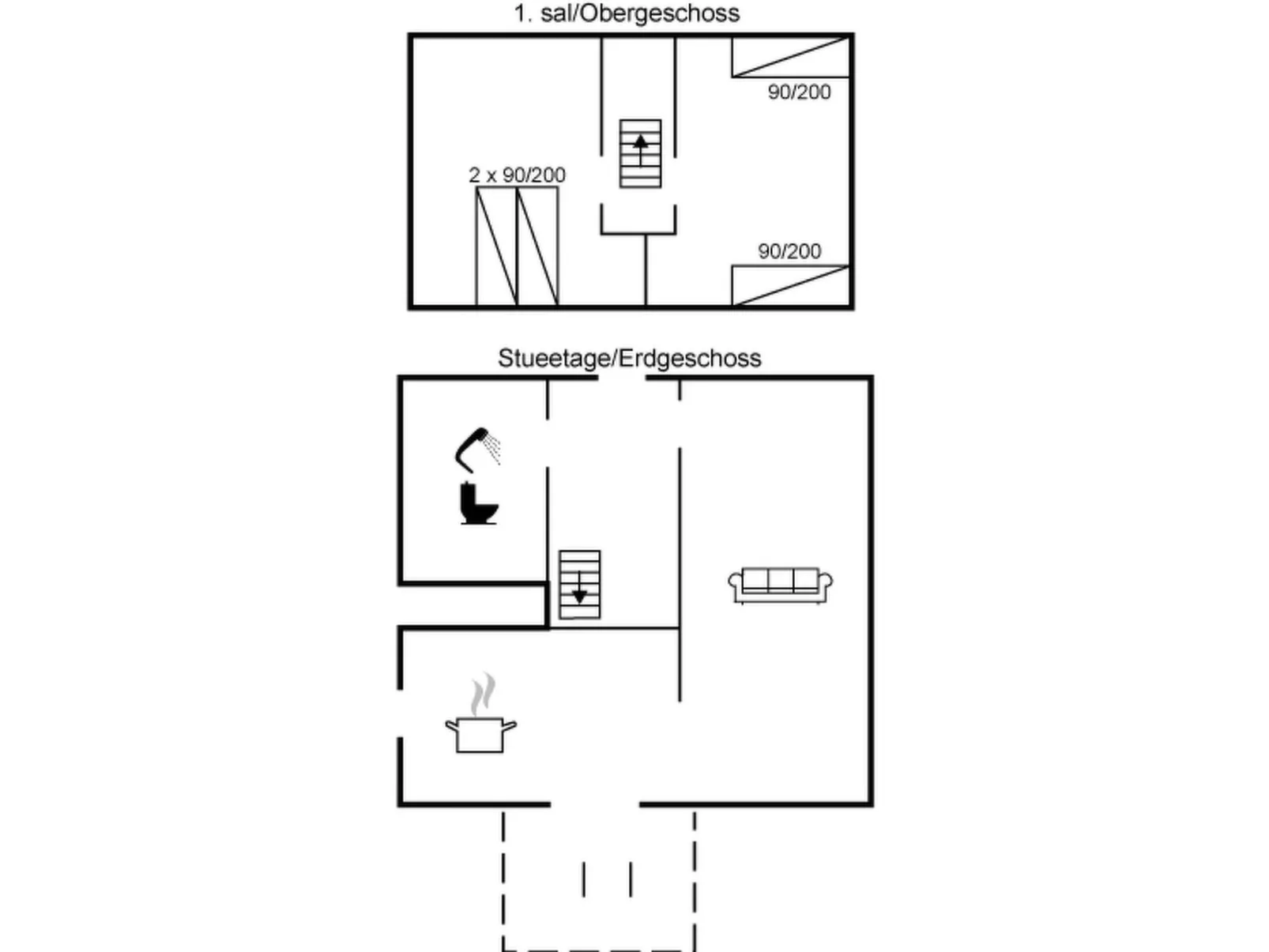 1. sal/Obergeschoss

90/200

2 x 90/200

90/200

Stueetage/Erdgeschoss