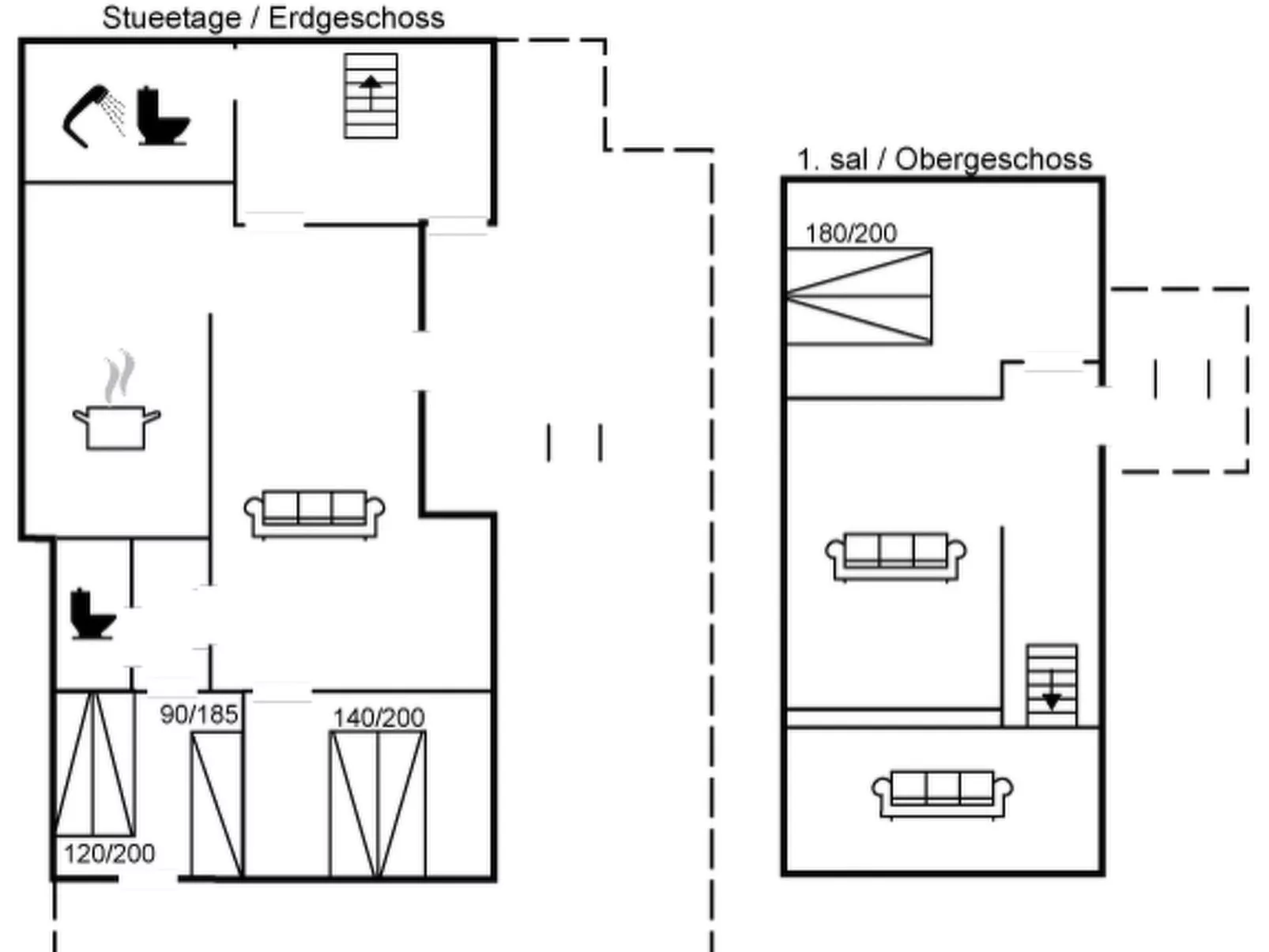 Stueetage / Erdgeschoss

90/185

140/200

120/200

1. sal / Obergeschoss

180/200